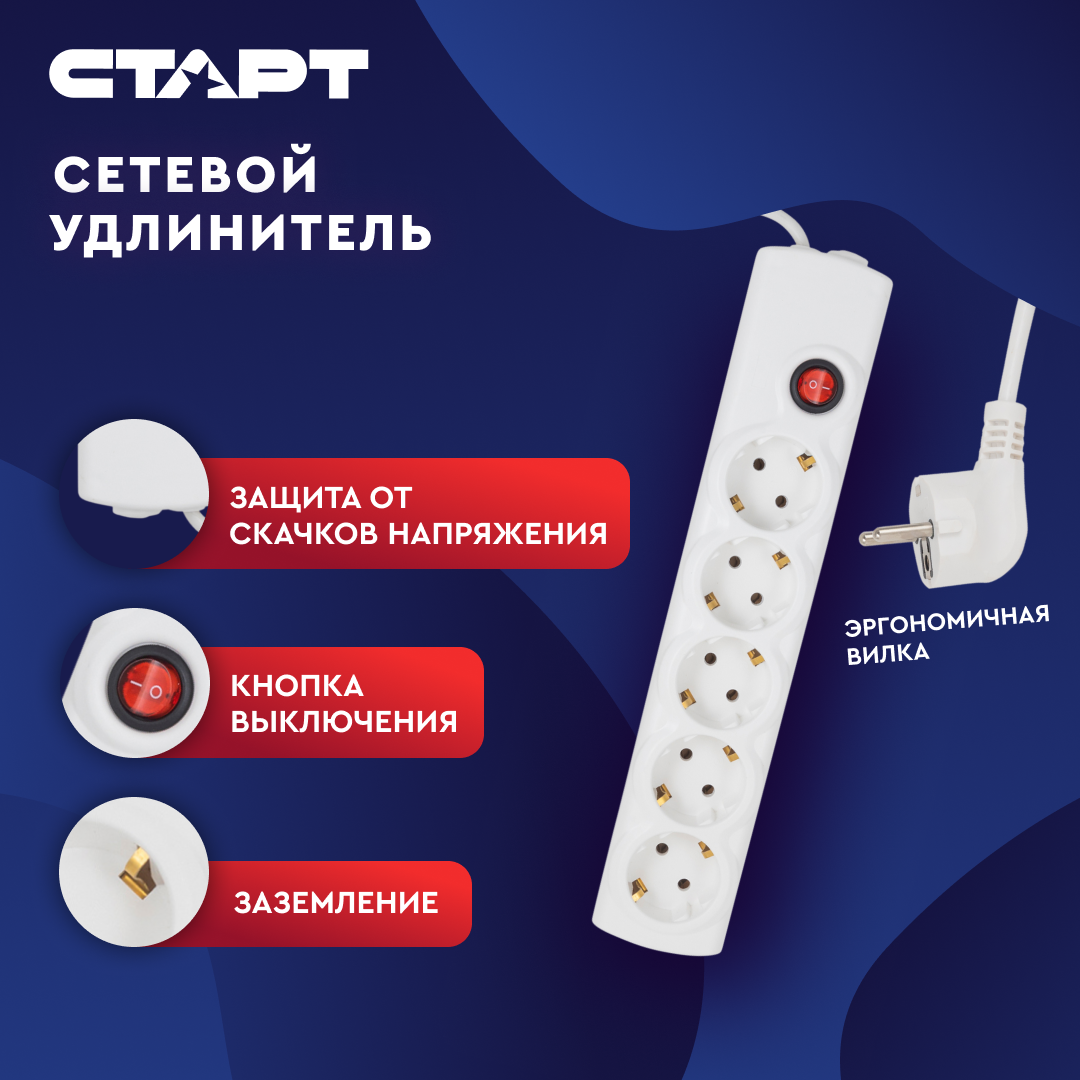 СТАРТ

СЕТЕВОЙ УДЛИНИТЕЛЬ

ЗАЩИТА ОТ СКАЧКОВ НАПРЯЖЕНИЯ

КНОПКА ВЫКЛЮЧЕНИЯ

ЗАЗЕМЛЕНИЕ

ЭРГОНОМИЧНАЯ ВИЛКА